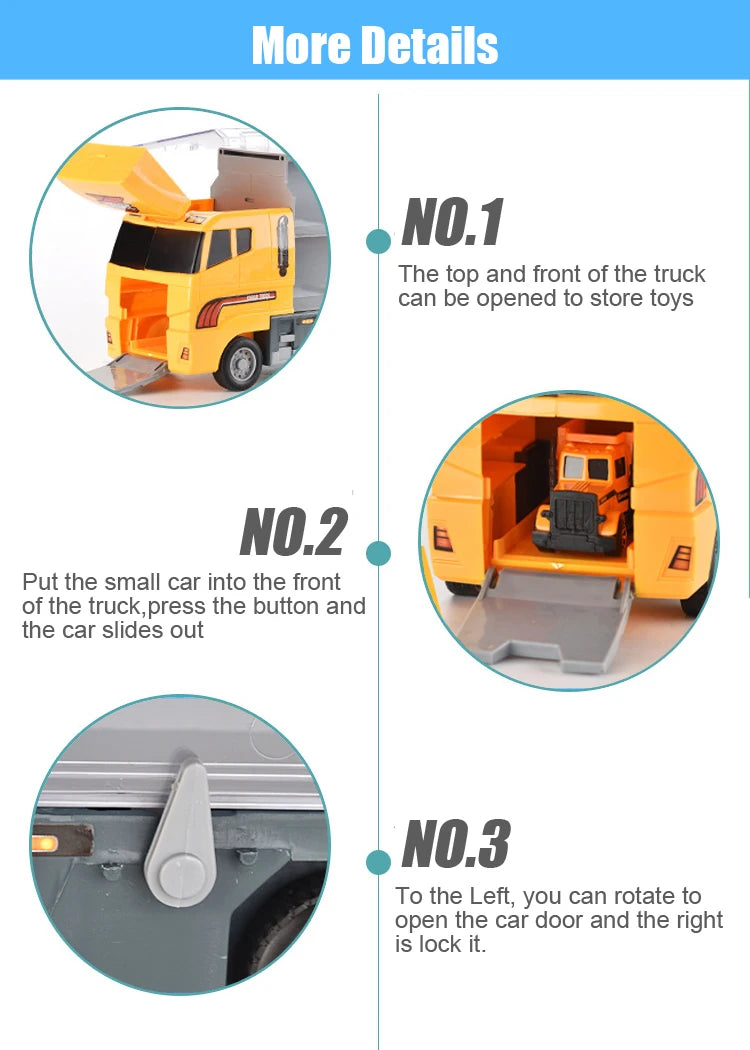 More Details

NO.1

The top and front of the truck can be opened to store toys

NO.2

Put the small car into the front of the truck,press the button and the car slides out

NO.3

To the Left, you can rotate to open the car door and the right is lock it.